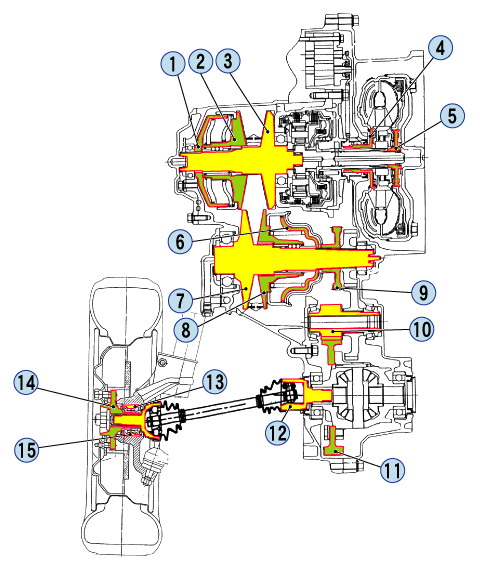 1
2
3
4
5
6
7
8
9
10
11
12
13
14
15